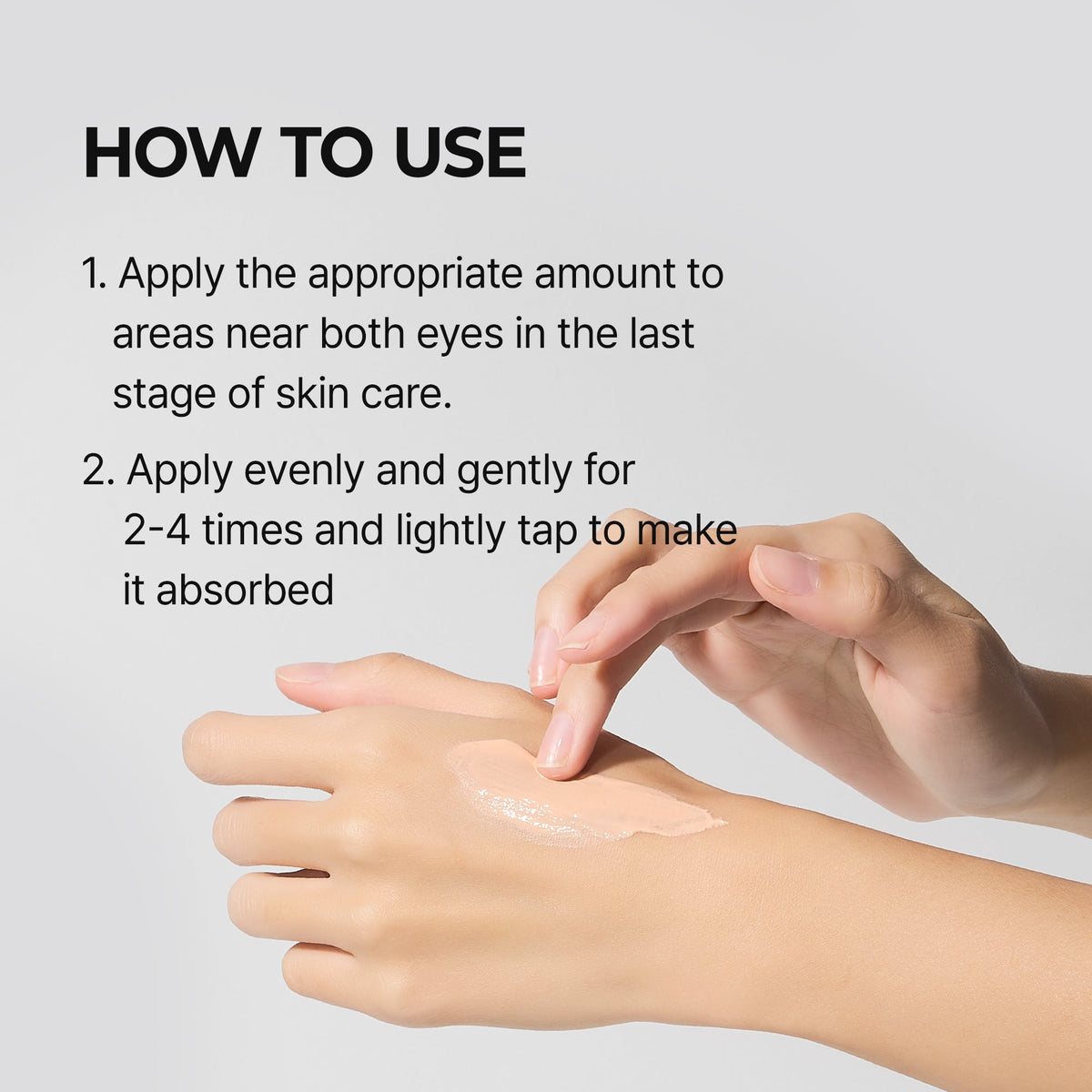 HOW TO USE

1. Apply the appropriate amount to areas near both eyes in the last stage of skin care.

2. Apply evenly and gently for 2-4 times and lightly tap to make it absorbed